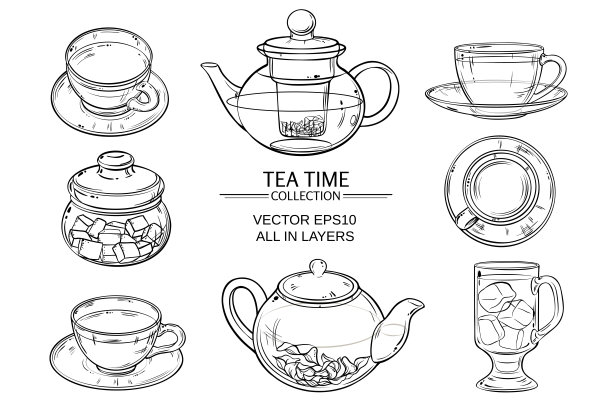 TEA TIME
COLLECTION

VECTOR EPS10
ALL IN LAYERS