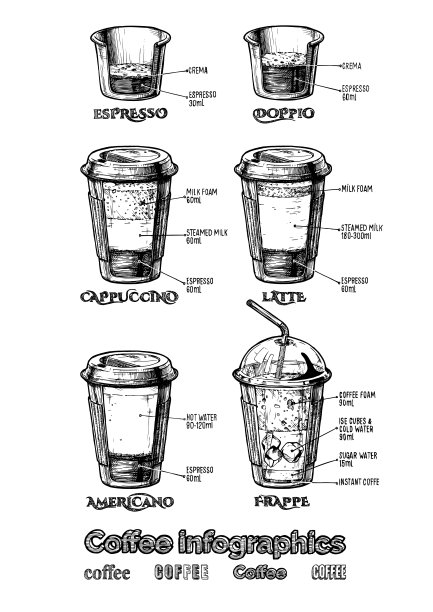 CREMA
ESPRESSO 30mL
ESPRESSO

CREMA
ESPRESSO 60ml
DOPPIO

MILK FOAM 60mL
STEAMED MILK 60mL
ESPRESSO 60mL
CAPPUCCINO

MILK FOAM
STEAMED MILK 180-300ml
ESPRESSO 60mL
LATTE

HOT WATER 90-120ml
ESPRESSO 60mL
AMERICANO

COFFEE FOAM 90mL
ISE CUBES & COLD WATER 90mL
SUGAR WATER 15mL
INSTANT COFFE
FRAPPE

Coffee infographics
coffee COFFEE Coffee COFFEE