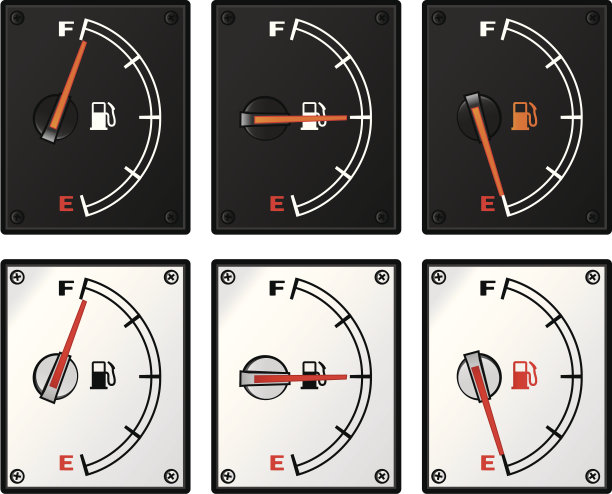 F
E
F
E
F
E
F
E
F
E
F
E