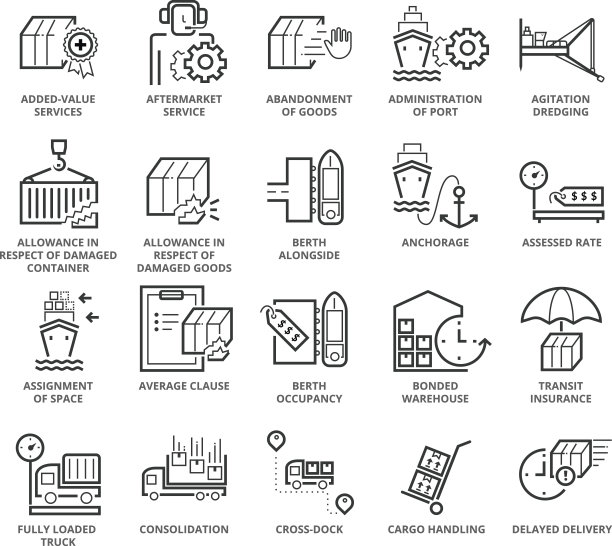 ADDED-VALUE SERVICES

AFTERMARKET SERVICE

ABANDONMENT OF GOODS

ADMINISTRATION OF PORT

AGITATION DREDGING

ALLOWANCE IN RESPECT OF DAMAGED CONTAINER

ALLOWANCE IN RESPECT OF DAMAGED GOODS

BERTH ALONGSIDE

ANCHORAGE

$ $ $

ASSESSED RATE

ASSIGNMENT OF SPACE

AVERAGE CLAUSE

$ $ $

BERTH OCCUPANCY

BONDED WAREHOUSE

TRANSIT INSURANCE

FULLY LOADED TRUCK

CONSOLIDATION

CROSS-DOCK

CARGO HANDLING

DELAYED DELIVERY