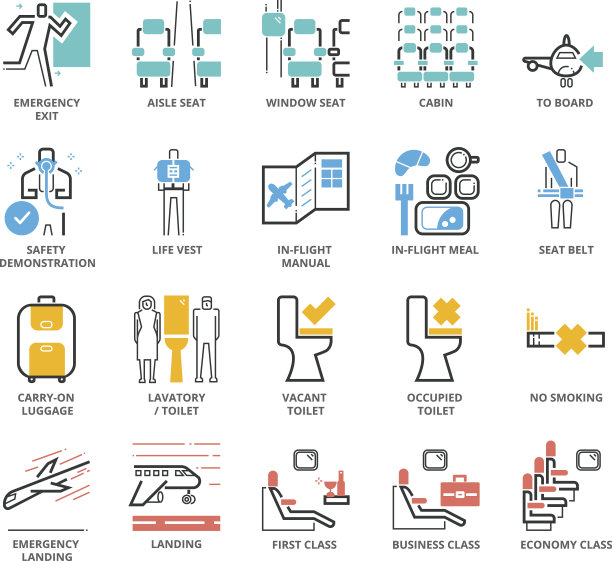 EMERGENCY EXIT

AISLE SEAT

WINDOW SEAT

CABIN

TO BOARD

SAFETY DEMONSTRATION

LIFE VEST

IN-FLIGHT MANUAL

IN-FLIGHT MEAL

SEAT BELT

CARRY-ON LUGGAGE

LAVATORY / TOILET

VACANT TOILET

OCCUPIED TOILET

NO SMOKING

EMERGENCY LANDING

LANDING

FIRST CLASS

BUSINESS CLASS

ECONOMY CLASS