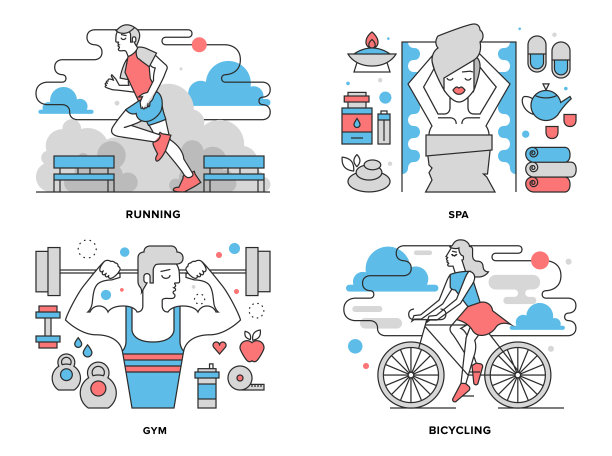 RUNNING

SPA

GYM

BICYCLING