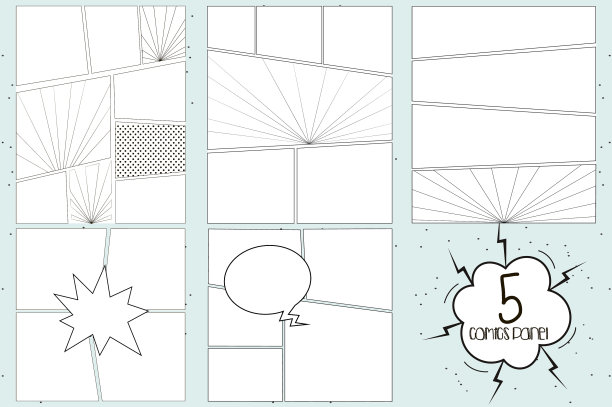 5
comics panel