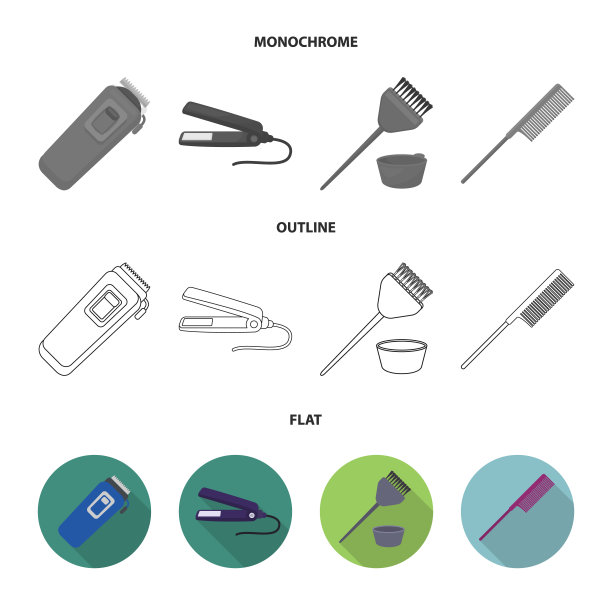 MONOCHROME

OUTLINE

FLAT