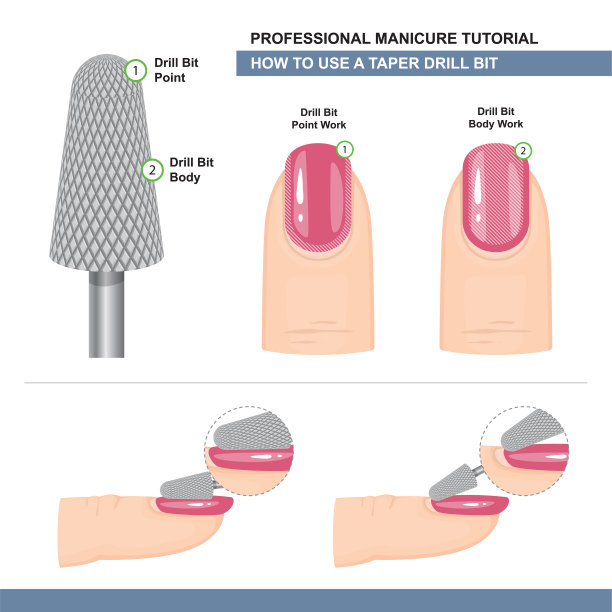 PROFESSIONAL MANICURE TUTORIAL
HOW TO USE A TAPER DRILL BIT

1 Drill Bit Point

2 Drill Bit Body

Drill Bit Point Work
1

Drill Bit Body Work
2