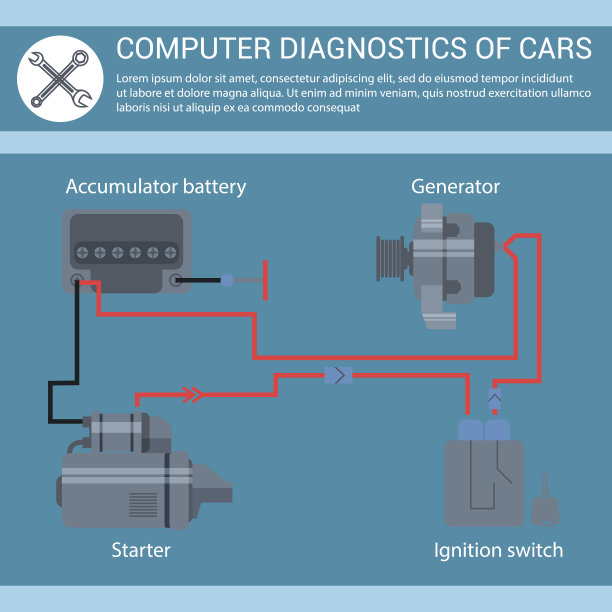 COMPUTER DIAGNOSTICS OF CARS

Lorem ipsum dolor sit amet, consectetur adipiscing elit, sed do eiusmod tempor incididunt ut labore et dolore magna aliqua. Ut enim ad minim veniam, quis nostrud exercitation ullamco laboris nisi ut aliquip ex ea commodo consequat

Accumulator battery

Generator

Starter

Ignition switch