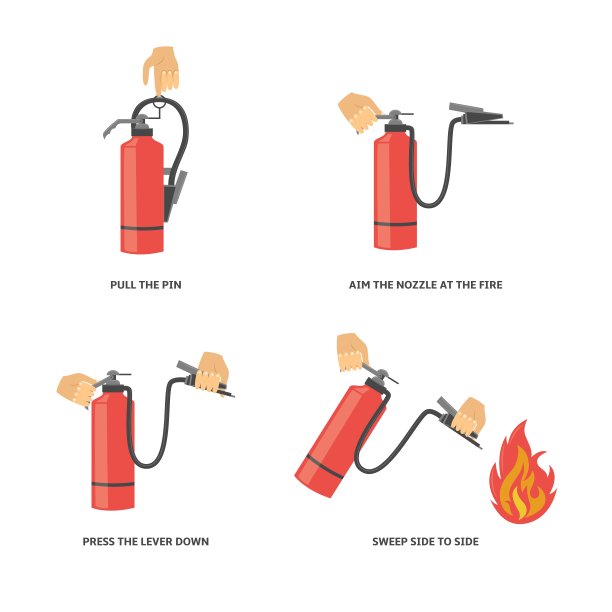 PULL THE PIN

AIM THE NOZZLE AT THE FIRE

PRESS THE LEVER DOWN

SWEEP SIDE TO SIDE