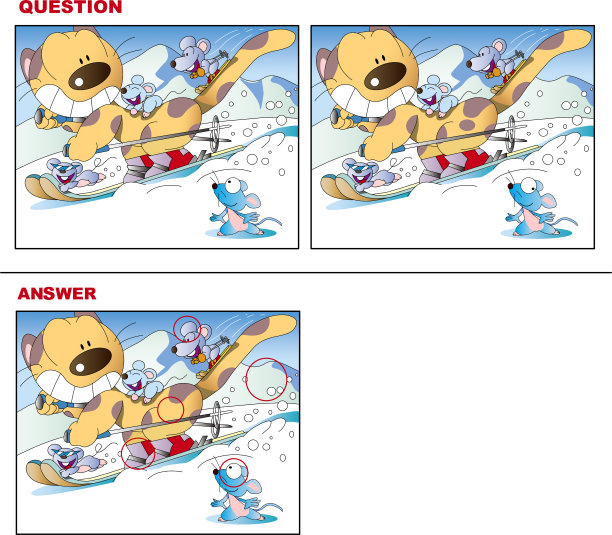 QUESTION

ANSWER