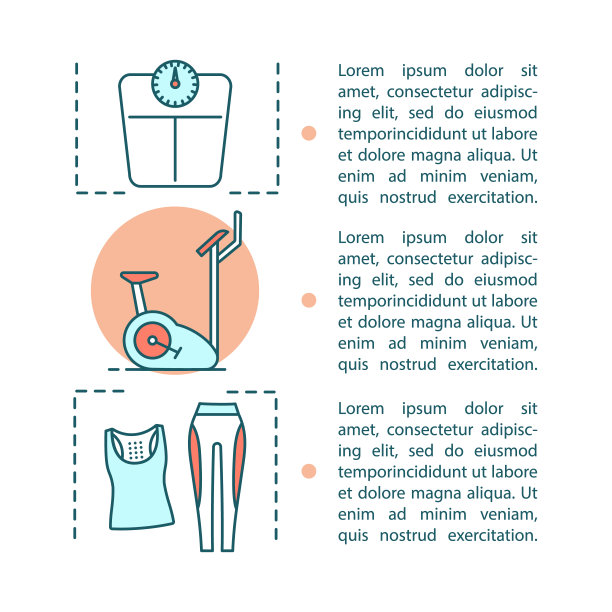 Lorem ipsum dolor sit amet, consectetur adipiscing elit, sed do eiusmod temporincididunt ut labore et dolore magna aliqua. Ut enim ad minim veniam, quis nostrud exercitation.

Lorem ipsum dolor sit amet, consectetur adipiscing elit, sed do eiusmod temporincididunt ut labore et dolore magna aliqua. Ut enim ad minim veniam, quis nostrud exercitation.

Lorem ipsum dolor sit amet, consectetur adipiscing elit, sed do eiusmod temporincididunt ut labore et dolore magna aliqua. Ut enim ad minim veniam, quis nostrud exercitation.