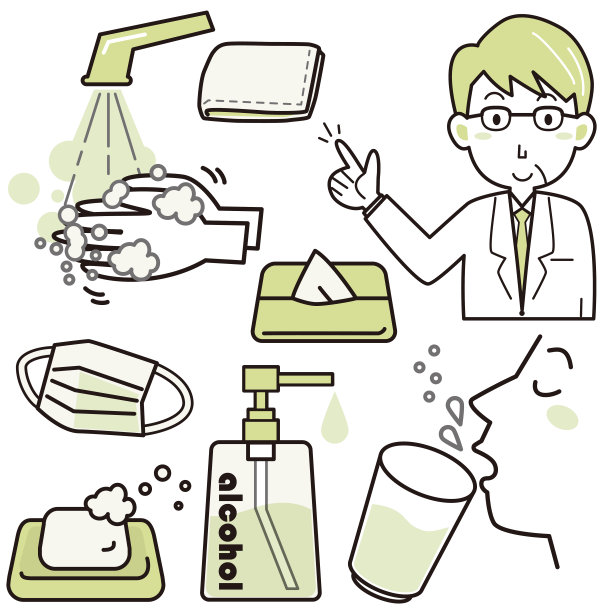 alcohol