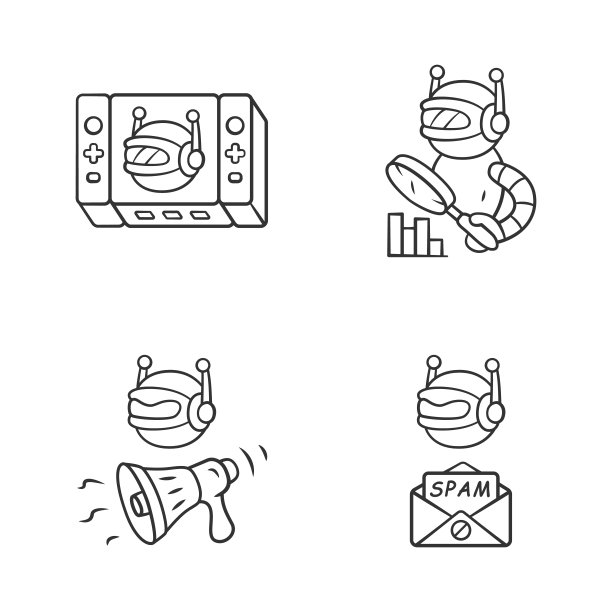 SPAM