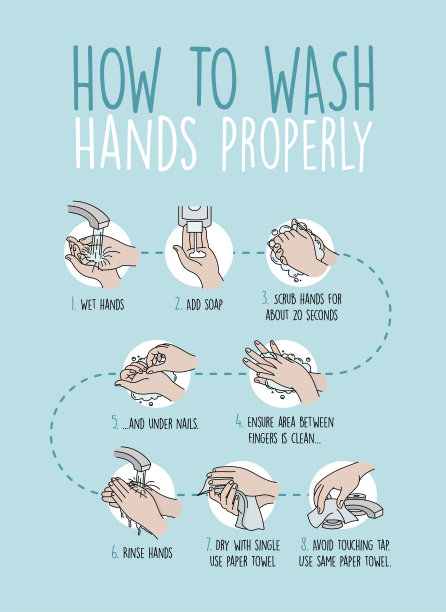 HOW TO WASH
HANDS PROPERLY

1. WET HANDS

2. ADD SOAP

3. SCRUB HANDS FOR ABOUT 20 SECONDS

4. ENSURE AREA BETWEEN FINGERS IS CLEAN...

5. ...AND UNDER NAILS.

6. RINSE HANDS

7. DRY WITH SINGLE USE PAPER TOWEL

8. AVOID TOUCHING TAP. USE SAME PAPER TOWEL.