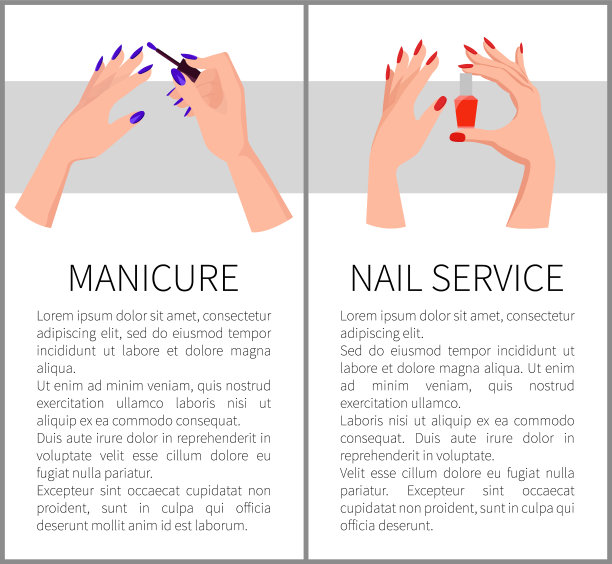 MANICURE

Lorem ipsum dolor sit amet, consectetur adipiscing elit, sed do eiusmod tempor incididunt ut labore et dolore magna aliqua.
Ut enim ad minim veniam, quis nostrud exercitation ullamco laboris nisi ut aliquip ex ea commodo consequat.
Duis aute irure dolor in reprehenderit in voluptate velit esse cillum dolore eu fugiat nulla pariatur.
Excepteur sint occaecat cupidatat non proident, sunt in culpa qui officia deserunt mollit anim id est laborum.

NAIL SERVICE

Lorem ipsum dolor sit amet, consectetur adipiscing elit.
Sed do eiusmod tempor incididunt ut labore et dolore magna aliqua. Ut enim ad minim veniam, quis nostrud exercitation ullamco.
Laboris nisi ut aliquip ex ea commodo consequat. Duis aute irure dolor in reprehenderit in voluptate.
Velit esse cillum dolore eu fugiat nulla pariatur. Excepteur sint occaecat cupidatat non proident, sunt in culpa qui officia deserunt.