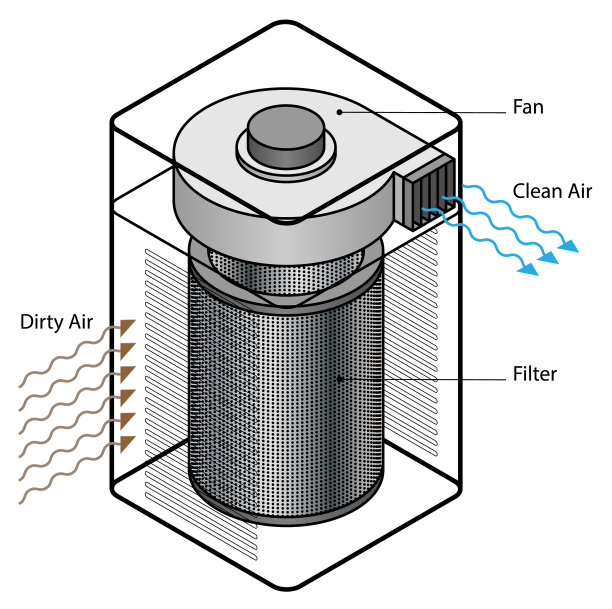 Fan

Clean Air

Dirty Air

Filter