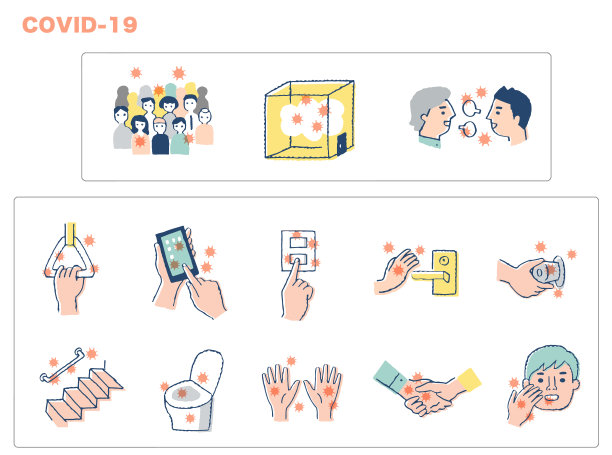 COVID-19