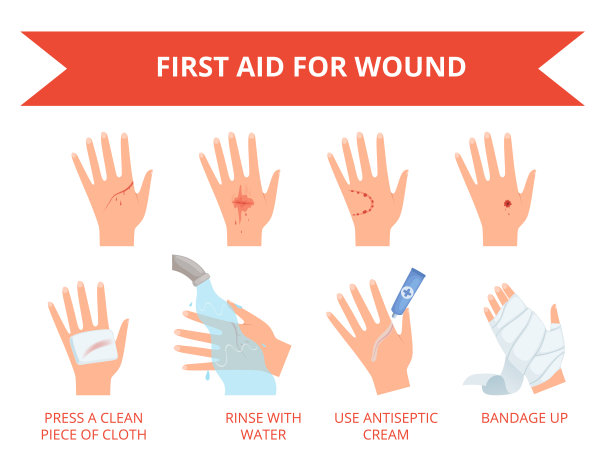 FIRST AID FOR WOUND

PRESS A CLEAN PIECE OF CLOTH

RINSE WITH WATER

USE ANTISEPTIC CREAM

BANDAGE UP