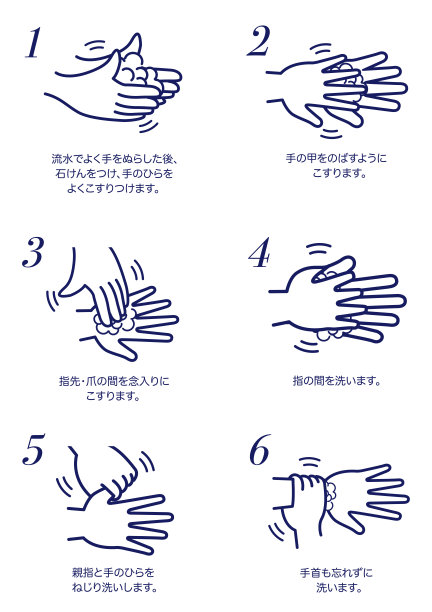 1

流水でよく手をぬらした後、石けんをつけ、手のひらをよくこすりつけます。

2

手の甲をのばすようにこすります。

3

指先・爪の間を念入りにこすります。

4

指の間を洗います。

5

親指と手のひらをねじり洗いします。

6

手首も忘れずに洗います。