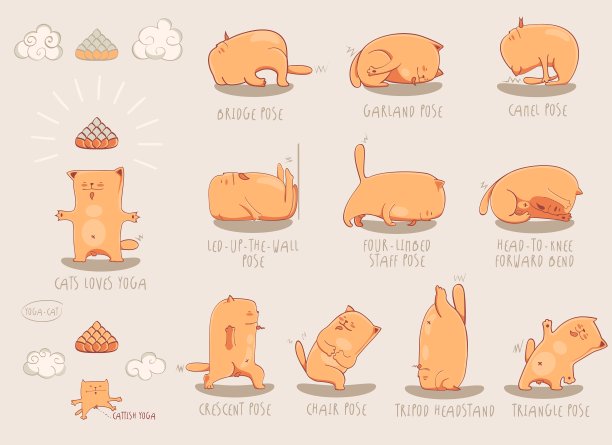 BRIDGE POSE

GARLAND POSE

CAMEL POSE

CATS LOVES YOGA

LEG-UP-THE-WALL POSE

FOUR-LIMBED STAFF POSE

HEAD-TO-KNEE FORWARD BEND

YOGA-CAT

CATTISH YOGA

CRESCENT POSE

CHAIR POSE

TRIPOD HEADSTAND

TRIANGLE POSE