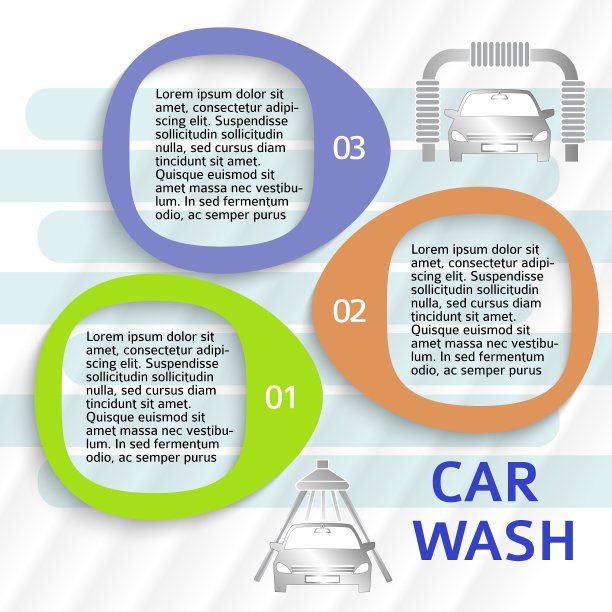 Lorem ipsum dolor sit amet, consectetur adipiscing elit. Suspendisse sollicitudin sollicitudin nulla, sed cursus diam tincidunt sit amet. Quisque euismod sit amet massa nec vestibulum. In sed fermentum odio, ac semper purus

03

Lorem ipsum dolor sit amet, consectetur adipiscing elit. Suspendisse sollicitudin sollicitudin nulla, sed cursus diam tincidunt sit amet. Quisque euismod sit amet massa nec vestibulum. In sed fermentum odio, ac semper purus

02

Lorem ipsum dolor sit amet, consectetur adipiscing elit. Suspendisse sollicitudin sollicitudin nulla, sed cursus diam tincidunt sit amet. Quisque euismod sit amet massa nec vestibulum. In sed fermentum odio, ac semper purus

01

CAR WASH