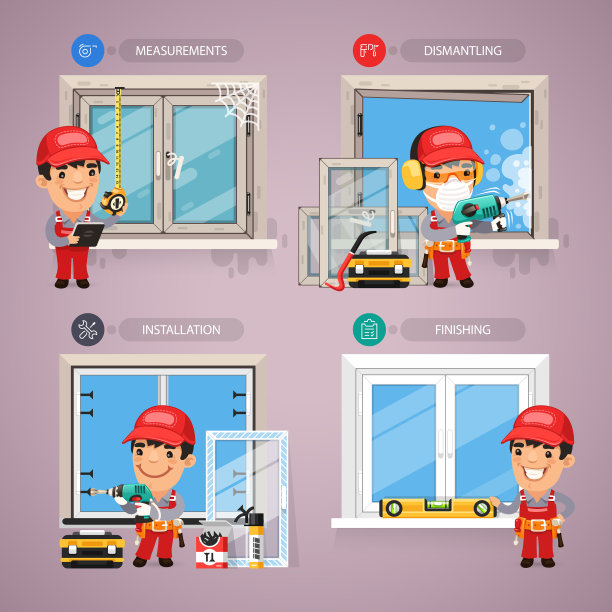 MEASUREMENTS

DISMANTLING

INSTALLATION

FINISHING