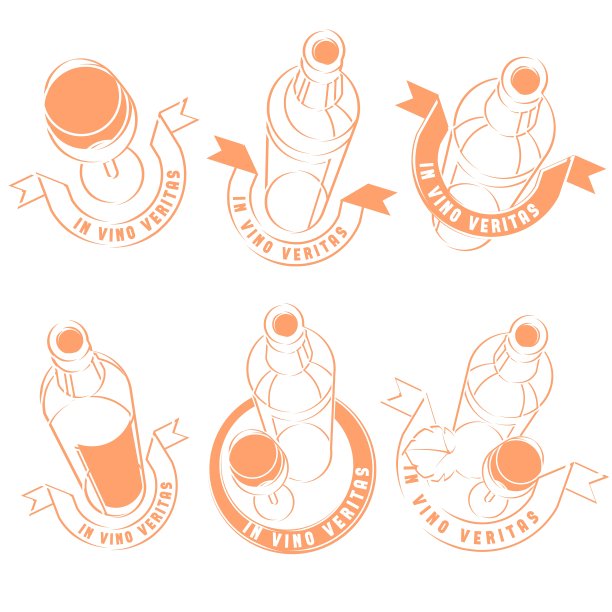 IN VINO VERITAS

IN VINO VERITAS

IN VINO VERITAS

IN VINO VERITAS

IN VINO VERITAS

IN VINO VERITAS