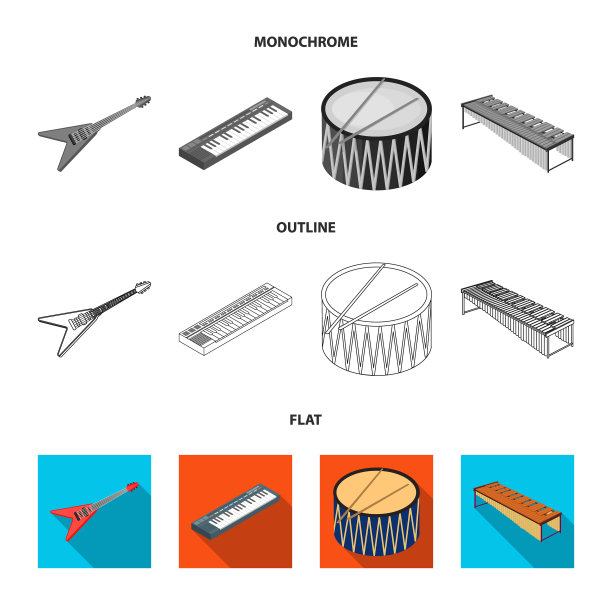 MONOCHROME

OUTLINE

FLAT