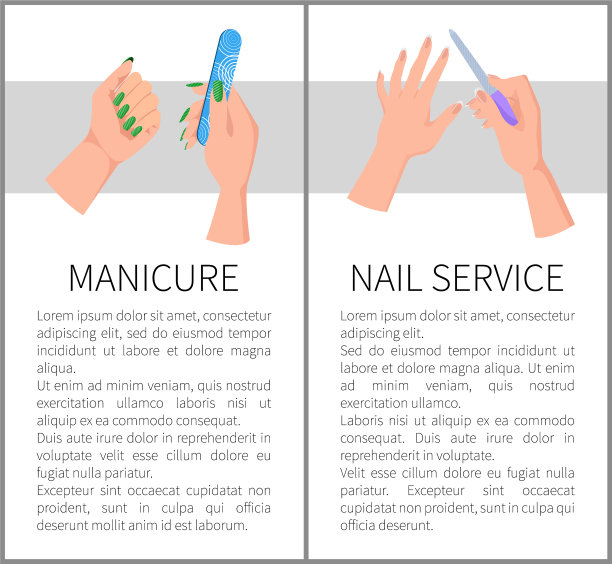 MANICURE

Lorem ipsum dolor sit amet, consectetur adipiscing elit, sed do eiusmod tempor incididunt ut labore et dolore magna aliqua.
Ut enim ad minim veniam, quis nostrud exercitation ullamco laboris nisi ut aliquip ex ea commodo consequat.
Duis aute irure dolor in reprehenderit in voluptate velit esse cillum dolore eu fugiat nulla pariatur.
Excepteur sint occaecat cupidatat non proident, sunt in culpa qui officia deserunt mollit anim id est laborum.

NAIL SERVICE

Lorem ipsum dolor sit amet, consectetur adipiscing elit.
Sed do eiusmod tempor incididunt ut labore et dolore magna aliqua. Ut enim ad minim veniam, quis nostrud exercitation ullamco.
Laboris nisi ut aliquip ex ea commodo consequat. Duis aute irure dolor in reprehenderit in voluptate.
Velit esse cillum dolore eu fugiat nulla pariatur. Excepteur sint occaecat cupidatat non proident, sunt in culpa qui officia deserunt.