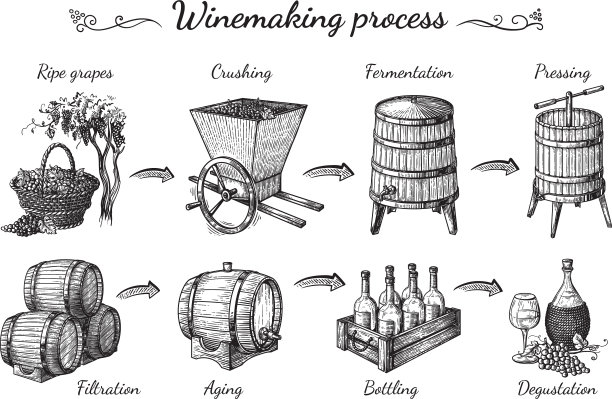 Winemaking process

Ripe grapes

Crushing

Fermentation

Pressing

Filtration

Aging

Bottling

Degustation