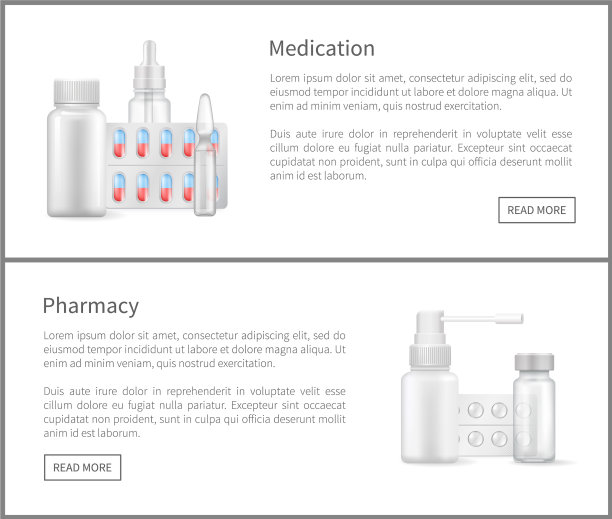 Medication

Lorem ipsum dolor sit amet, consectetur adipiscing elit, sed do eiusmod tempor incididunt ut labore et dolore magna aliqua. Ut enim ad minim veniam, quis nostrud exercitation.

Duis aute irure dolor in reprehenderit in voluptate velit esse cillum dolore eu fugiat nulla pariatur. Excepteur sint occaecat cupidatat non proident, sunt in culpa qui officia deserunt mollit anim id est laborum.

READ MORE

Pharmacy

Lorem ipsum dolor sit amet, consectetur adipiscing elit, sed do eiusmod tempor incididunt ut labore et dolore magna aliqua. Ut enim ad minim veniam, quis nostrud exercitation.

Duis aute irure dolor in reprehenderit in voluptate velit esse cillum dolore eu fugiat nulla pariatur. Excepteur sint occaecat cupidatat non proident, sunt in culpa qui officia deserunt mollit anim id est laborum.

READ MORE