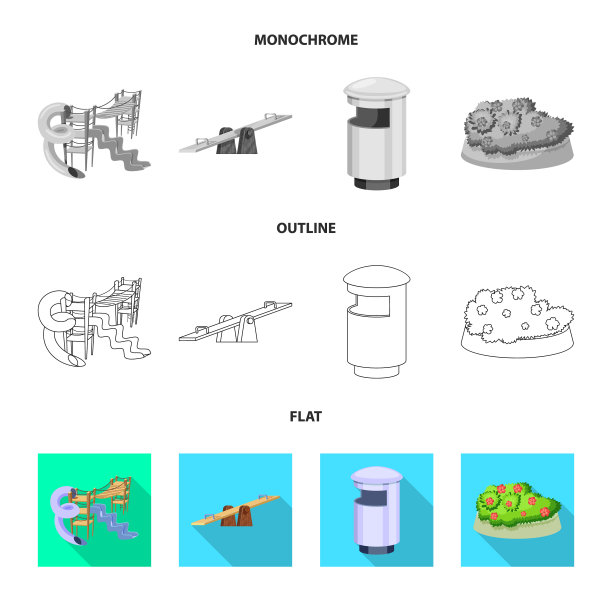 MONOCHROME

OUTLINE

FLAT