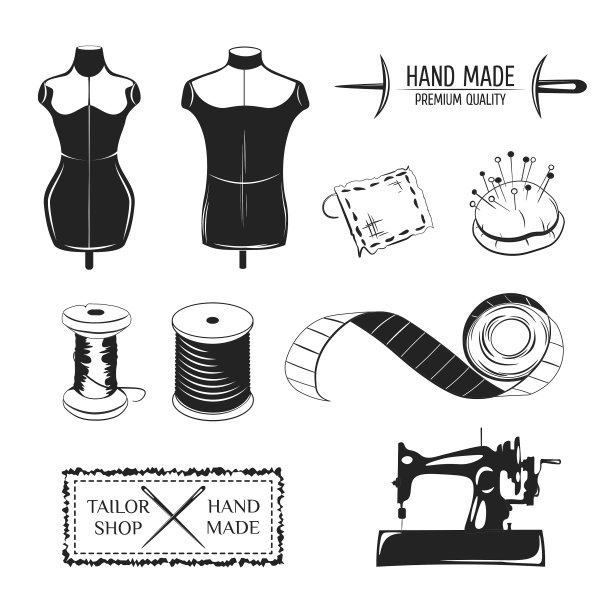 HAND MADE
PREMIUM QUALITY

TAILOR SHOP
HAND MADE