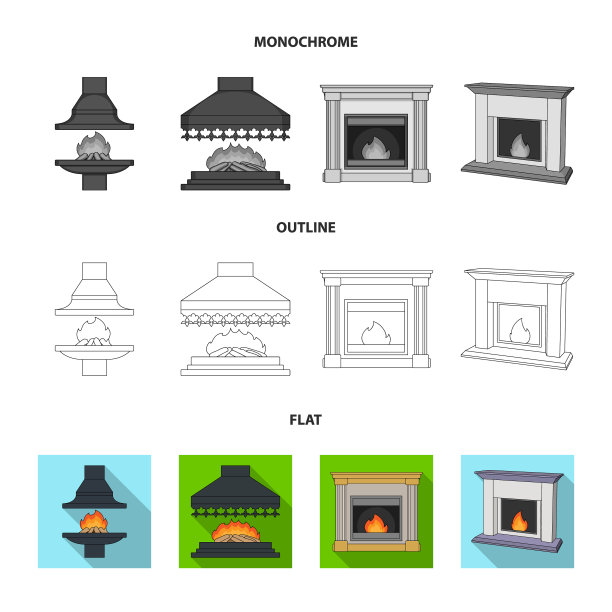 MONOCHROME

OUTLINE

FLAT