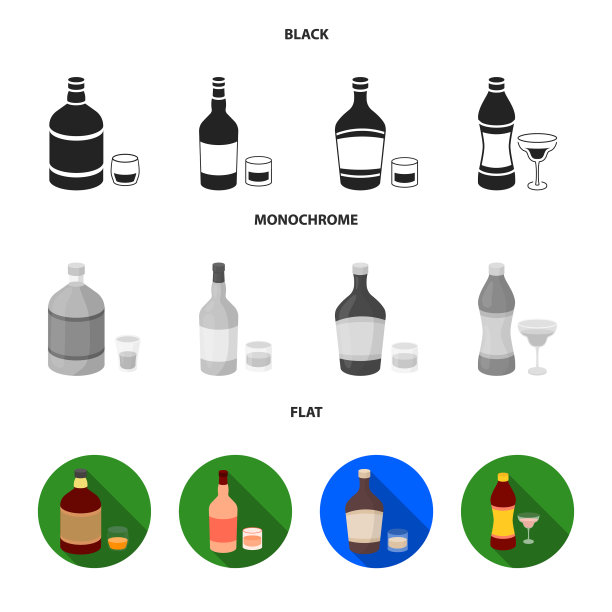 BLACK

MONOCHROME

FLAT