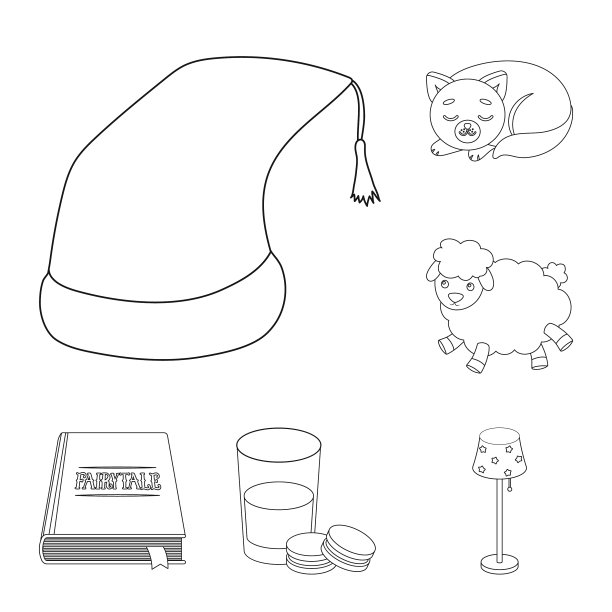 FAIRYTALE