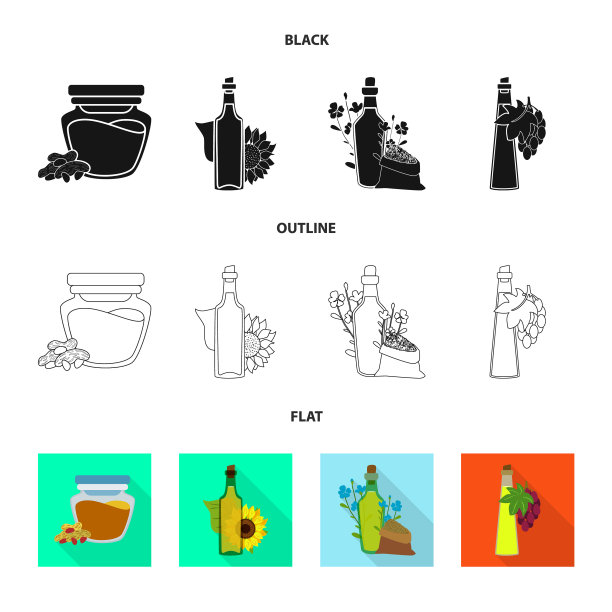 BLACK

OUTLINE

FLAT