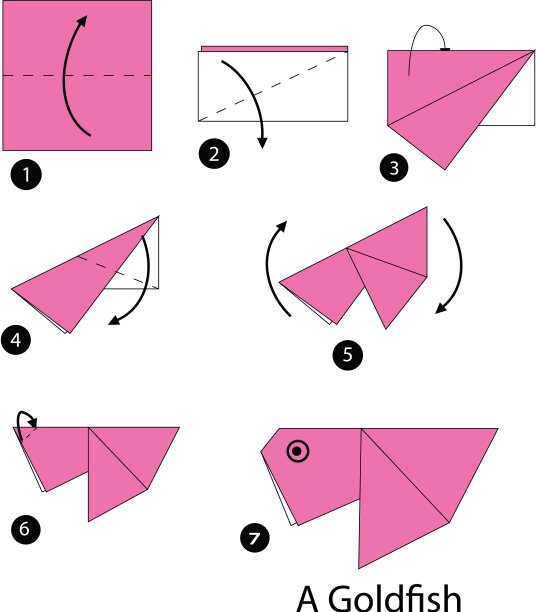 1

2

3

4

5

6

7

A Goldfish