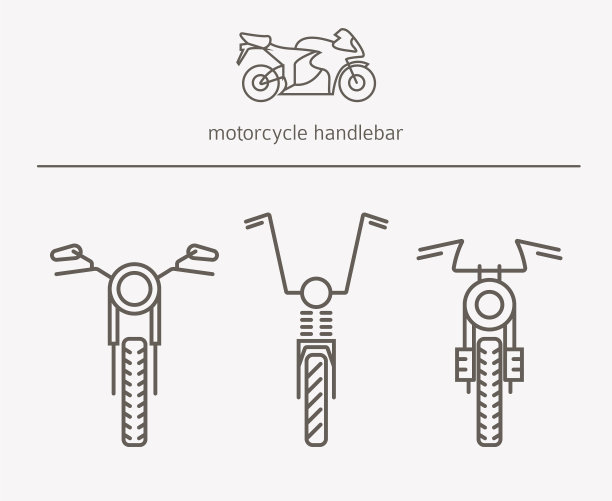 motorcycle handlebar