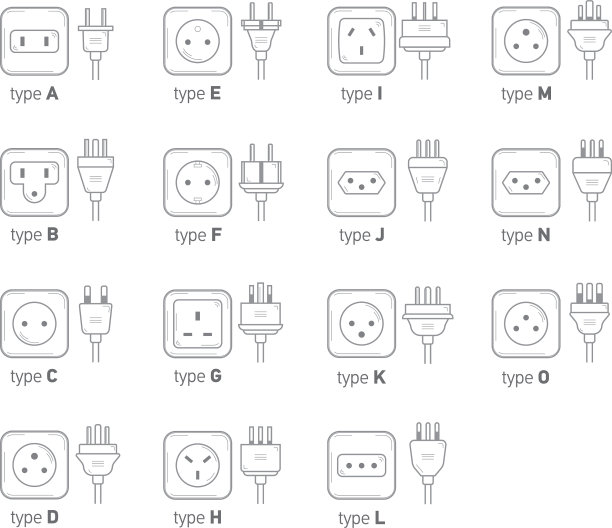 type A

type E

type I

type M

type B

type F

type J

type N

type C

type G

type K

type O

type D

type H

type L