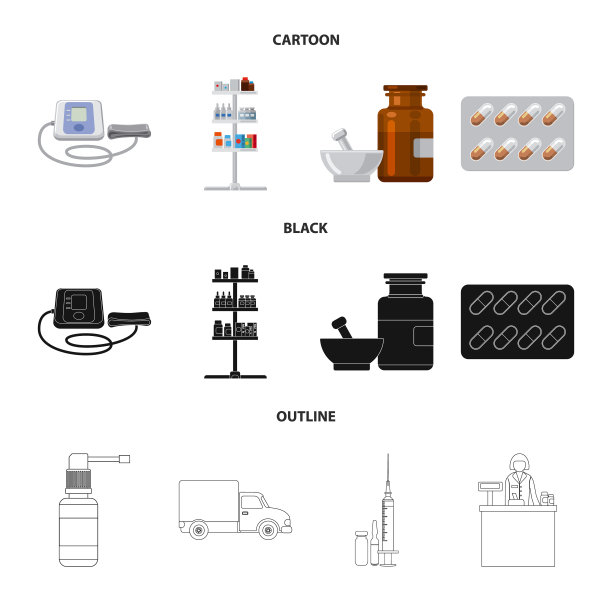 CARTOON

BLACK

OUTLINE