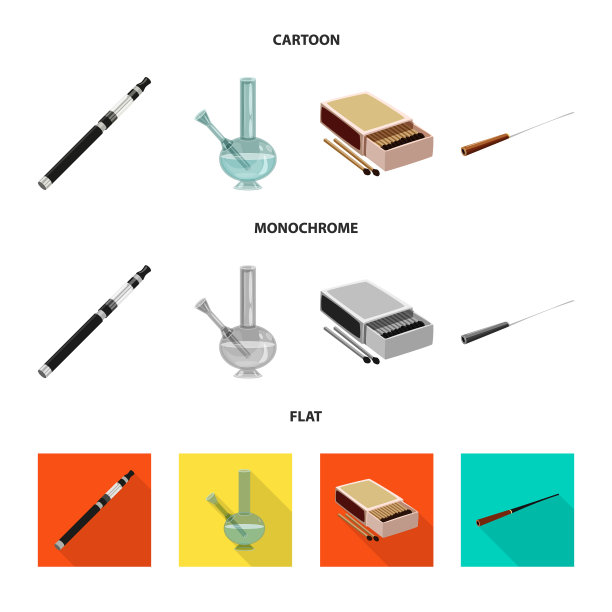 CARTOON

MONOCHROME

FLAT