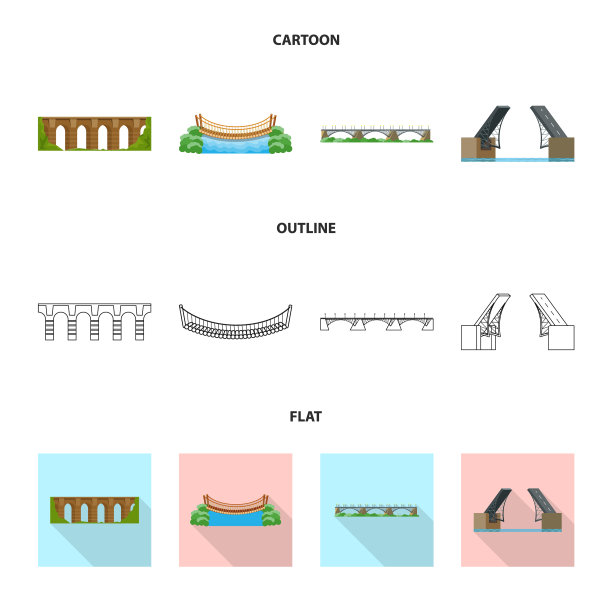 CARTOON

OUTLINE

FLAT