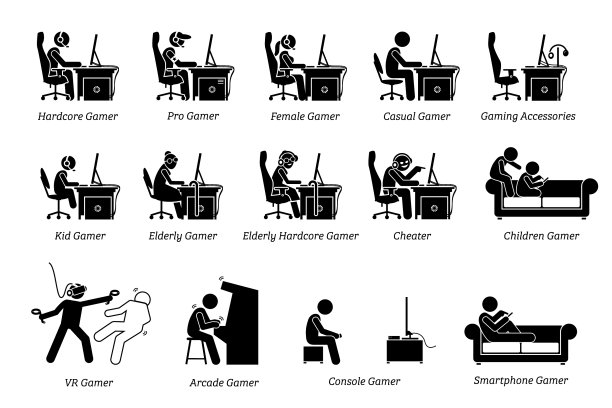 Hardcore Gamer
Pro Gamer
Female Gamer
Casual Gamer
Gaming Accessories

Kid Gamer
Elderly Gamer
Elderly Hardcore Gamer
Cheater
Children Gamer

VR Gamer
Arcade Gamer
Console Gamer
Smartphone Gamer