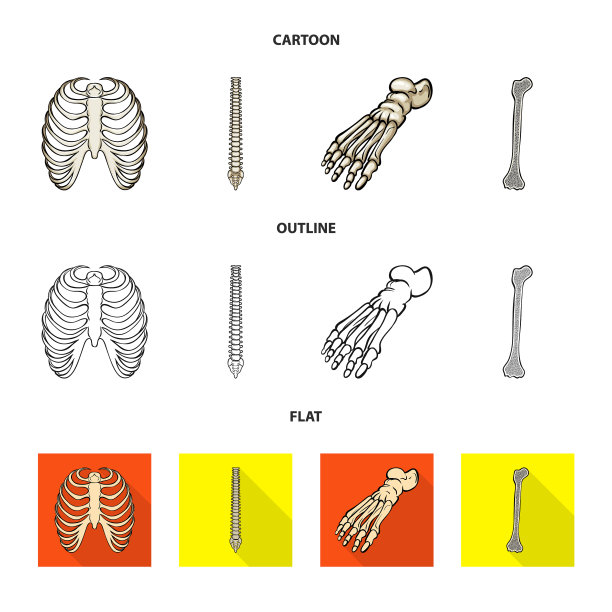 CARTOON

OUTLINE

FLAT