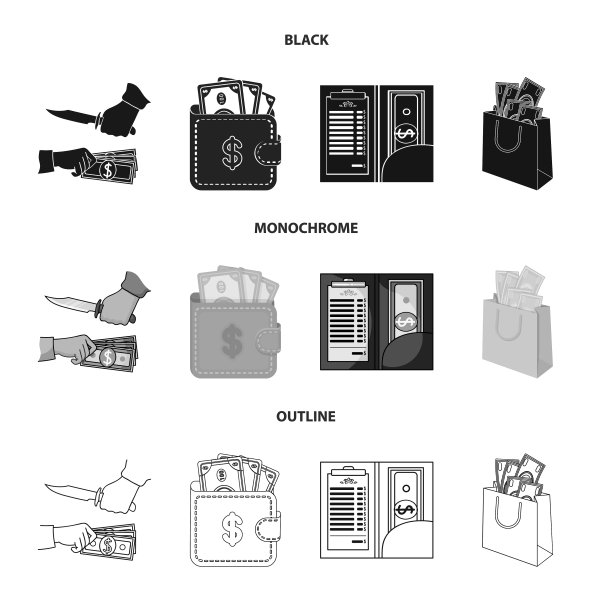 BLACK

MONOCHROME

OUTLINE