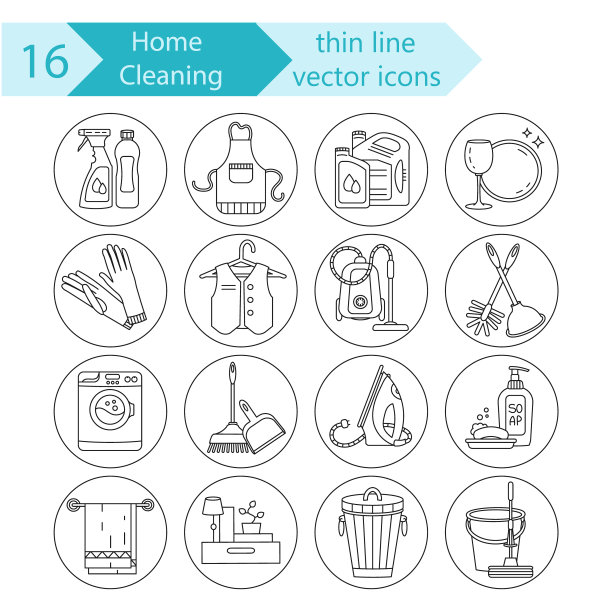 16

Home Cleaning

thin line vector icons

SO AP