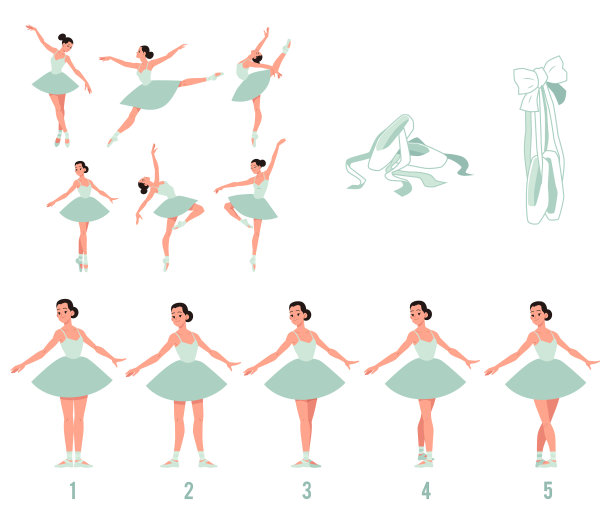 1 2 3 4 5