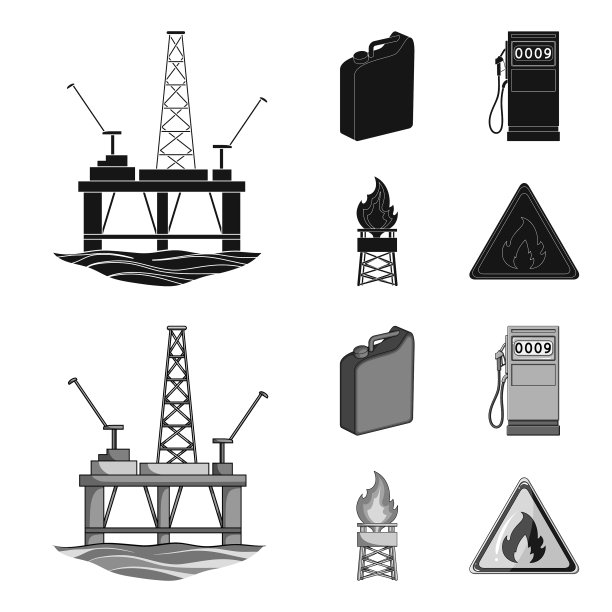 0009

0009