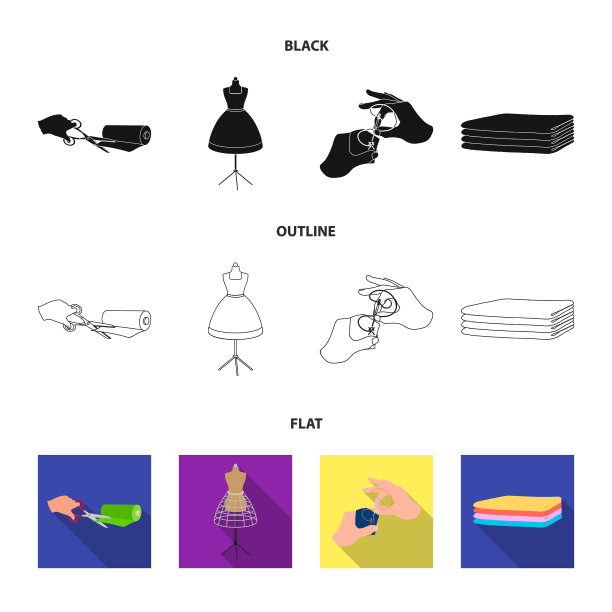 BLACK

OUTLINE

FLAT