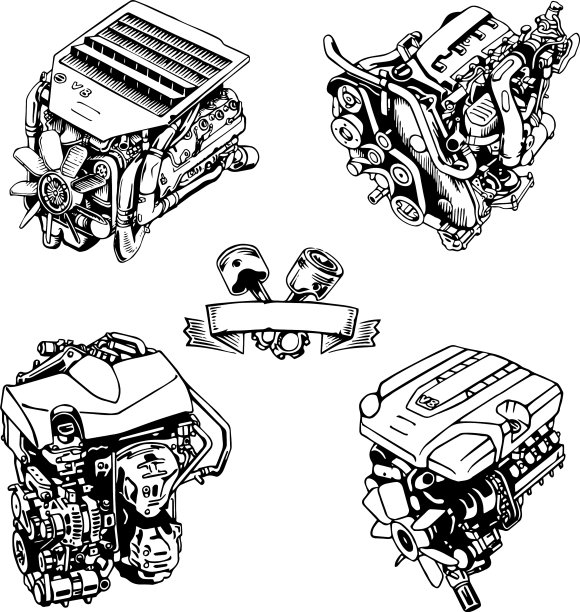 V8

V8