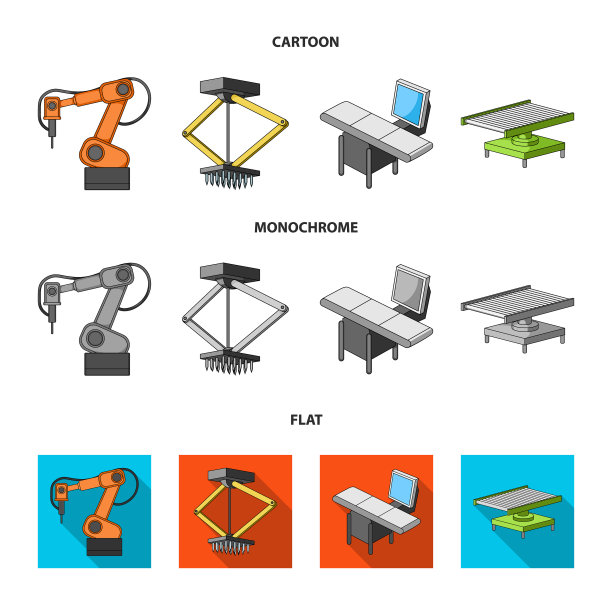 CARTOON

MONOCHROME

FLAT